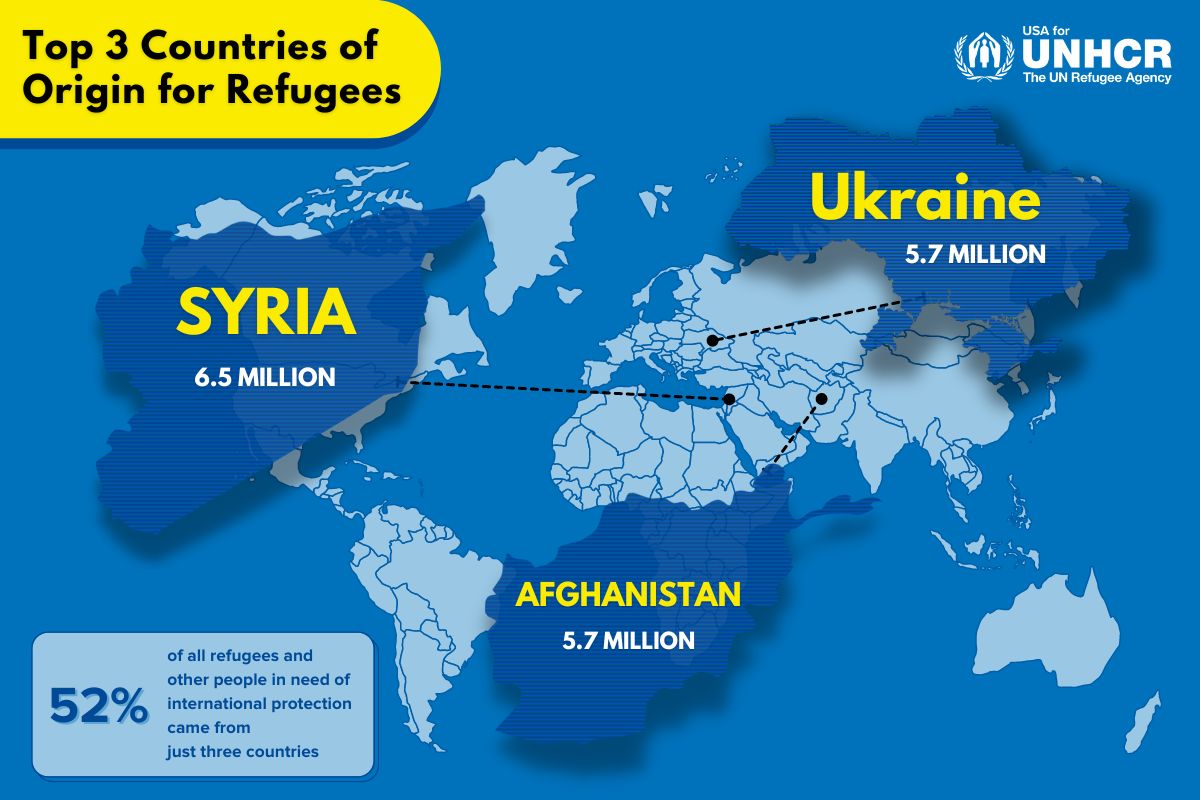 Top 3 Countries of Origin for Refugees

USA for UNHCR The UN Refugee Agency

Ukraine
5.7 MILLION

SYRIA
6.5 MILLION

AFGHANISTAN
5.7 MILLION

52% of all refugees and other people in need of international protection came from just three countries